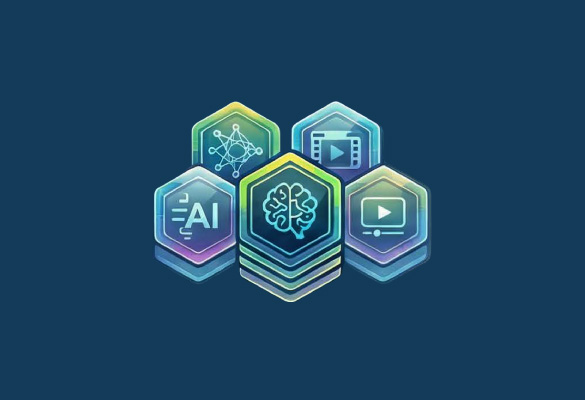 AI